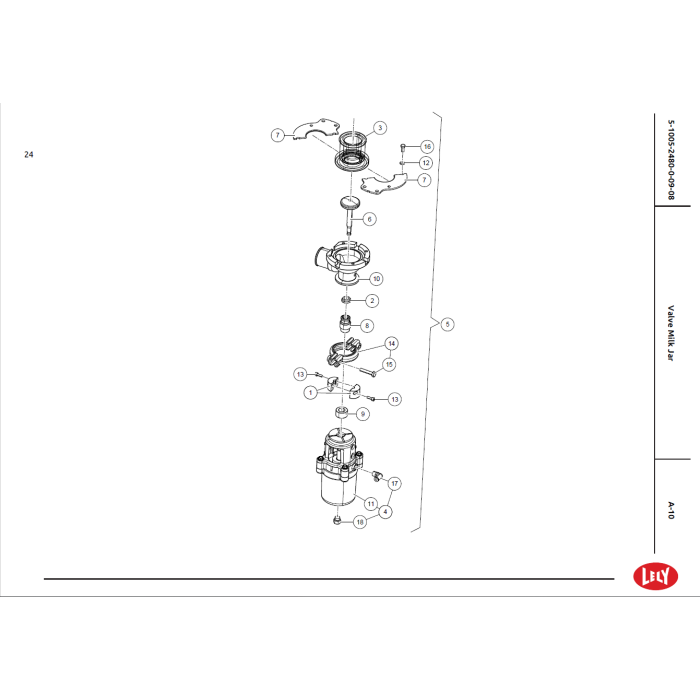 24

7
3
16
12
7
6
10
2
8
5
14
15
13
1
13
9
17
11
4
18

5-1005-2480-0-09-08

Valve Milk Jar

A-10

LELY