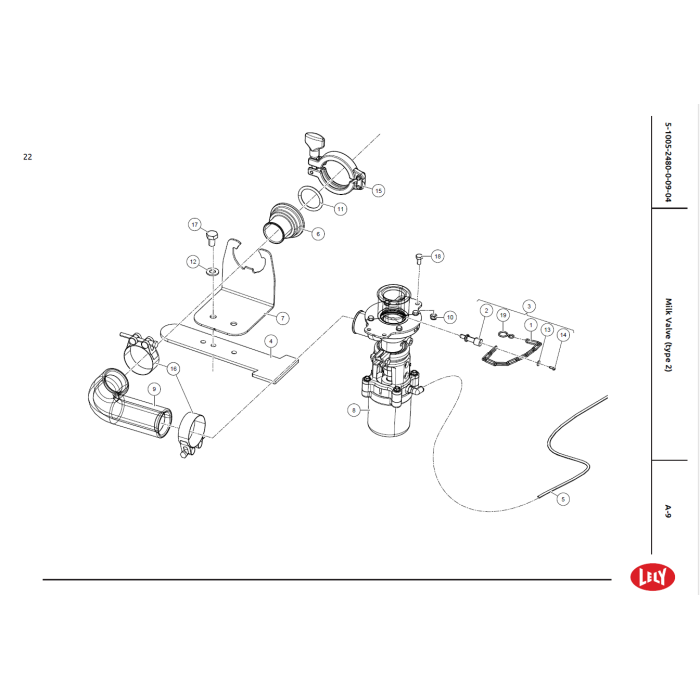 22

15
11
6
17
12
7
4
16
9
18
10
3
2
19
1
13
14
8
5

5-1005-2480-0-09-04

Milk Valve (type 2)

A-9

LELY