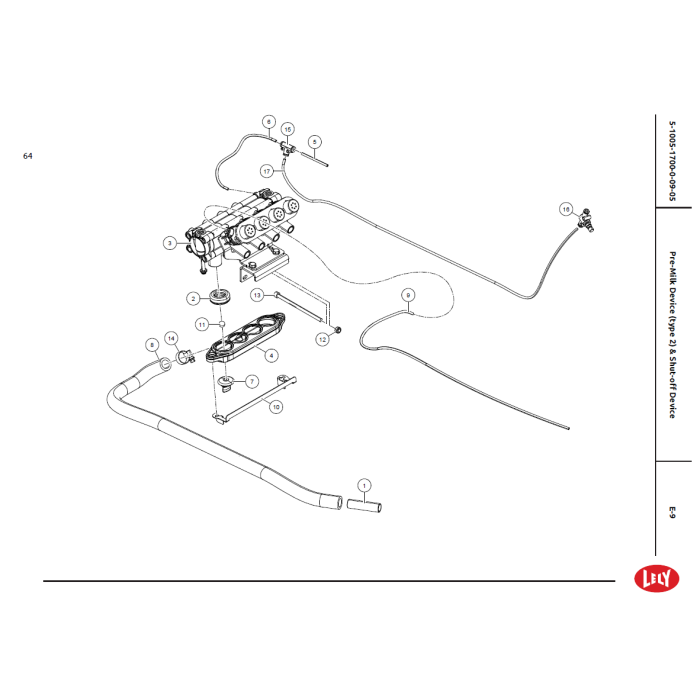 64

6
15
5
17
16
3
2
13
9
11
12
8
14
4
7
10
1

5-1005-1700-0-09-05

Pre-Milk Device (type 2) & Shut-off Device

E-9

LELY